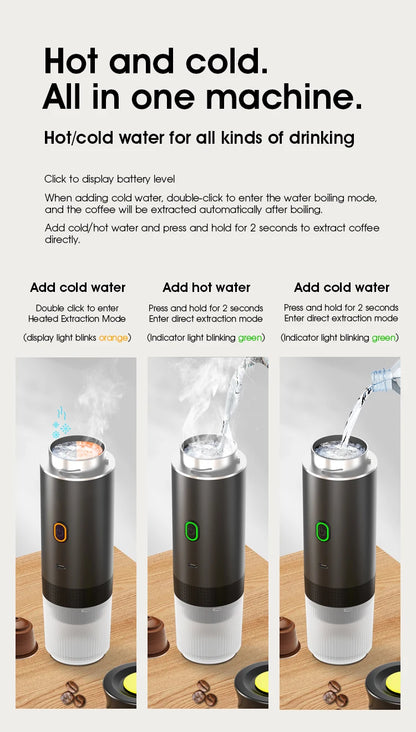 Hot and cold.
All in one machine.

Hot/cold water for all kinds of drinking

Click to display battery level

When adding cold water, double-click to enter the water boiling mode, and the coffee will be extracted automatically after boiling.

Add cold/hot water and press and hold for 2 seconds to extract coffee directly.

Add cold water
Double click to enter Heated Extraction Mode
(display light blinks orange)

Add hot water
Press and hold for 2 seconds Enter direct extraction mode
(Indicator light blinking green)

Add cold water
Press and hold for 2 seconds Enter direct extraction mode
(Indicator light blinking green)